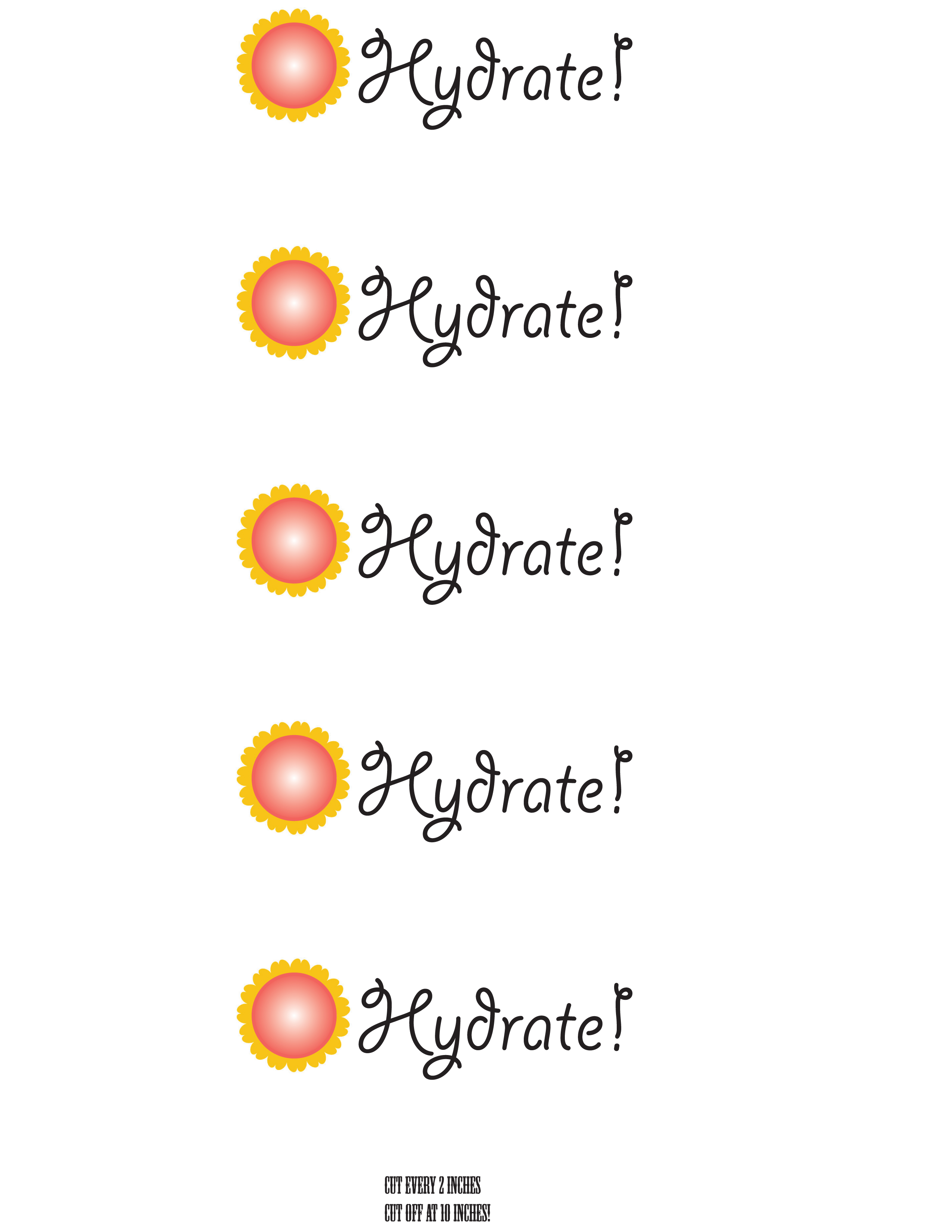 Hydrate!

Hydrate!

Hydrate!

Hydrate!

Hydrate!

CUT EVERY 2 INCHES
CUT OFF AT 10 INCHES!